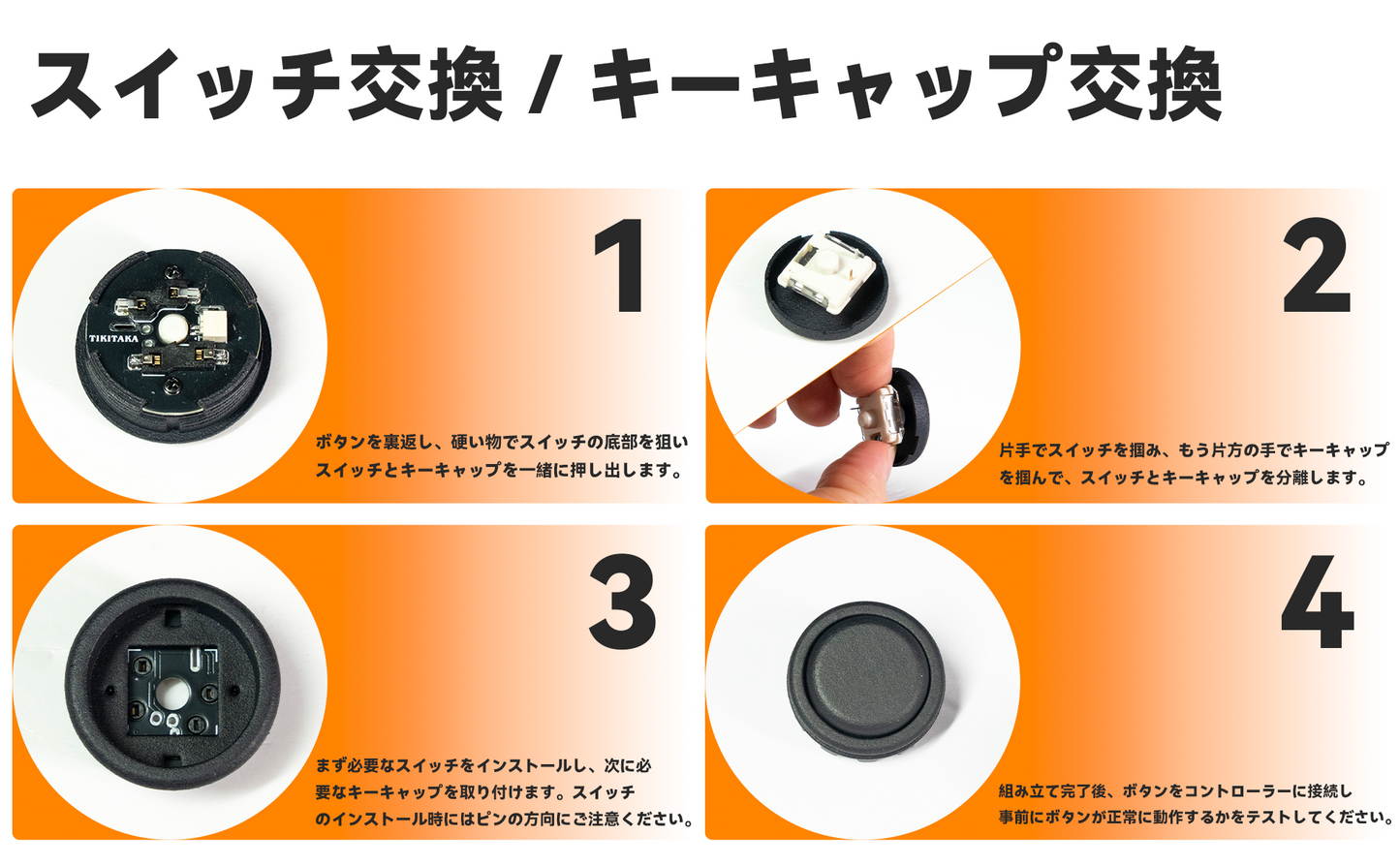 スイッチ交換 / キーキャップ交換

1

TIKITAKA

ボタンを裏返し、硬い物でスイッチの底部を狙いスイッチとキーキャップを一緒に押し出します。

2

片手でスイッチを掴み、もう片方の手でキーキャップを掴んで、スイッチとキーキャップを分離します。

3

まず必要なスイッチをインストールし、次に必要なキーキャップを取り付けます。スイッチのインストール時にはピンの方向にご注意ください。

4

組み立て完了後、ボタンをコントローラーに接続し事前にボタンが正常に動作するかをテストしてください。